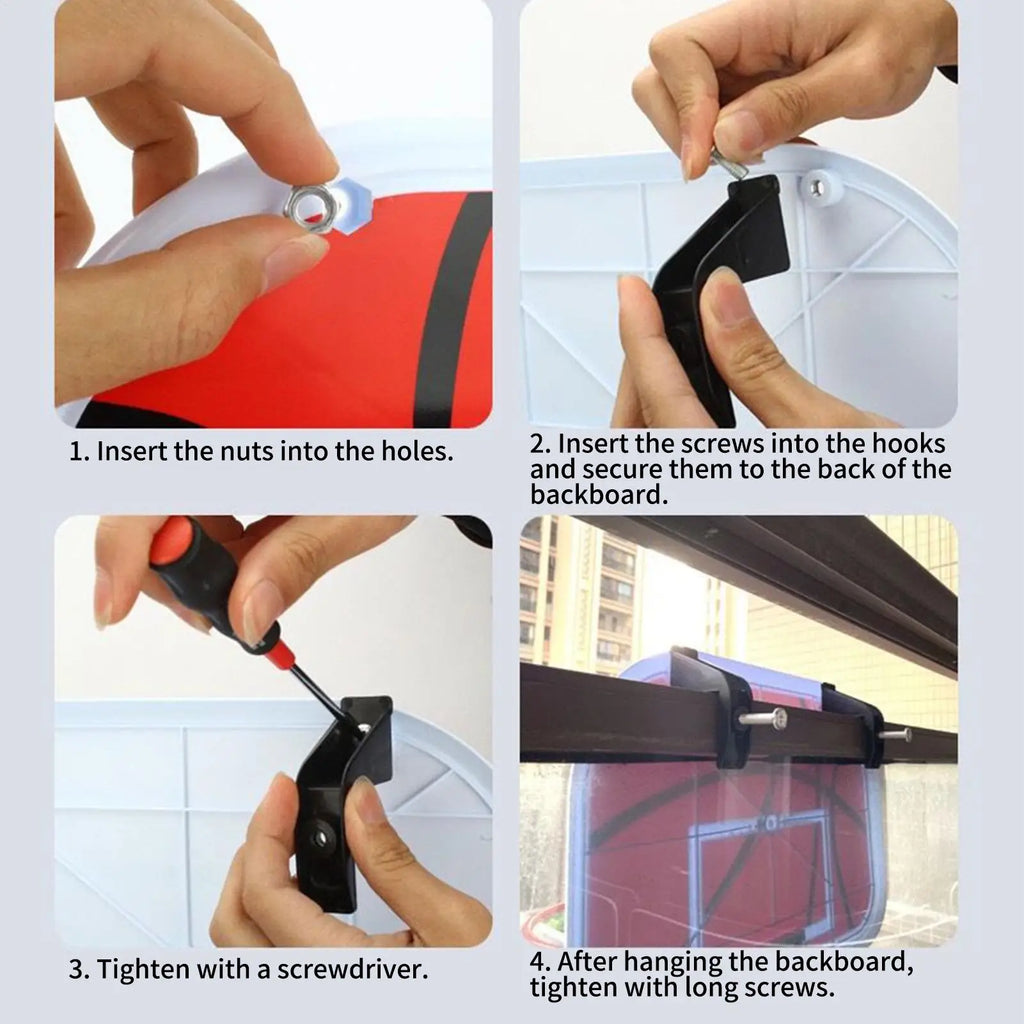 1. Insert the nuts into the holes.

2. Insert the screws into the hooks and secure them to the back of the backboard.

3. Tighten with a screwdriver.

4. After hanging the backboard, tighten with long screws.